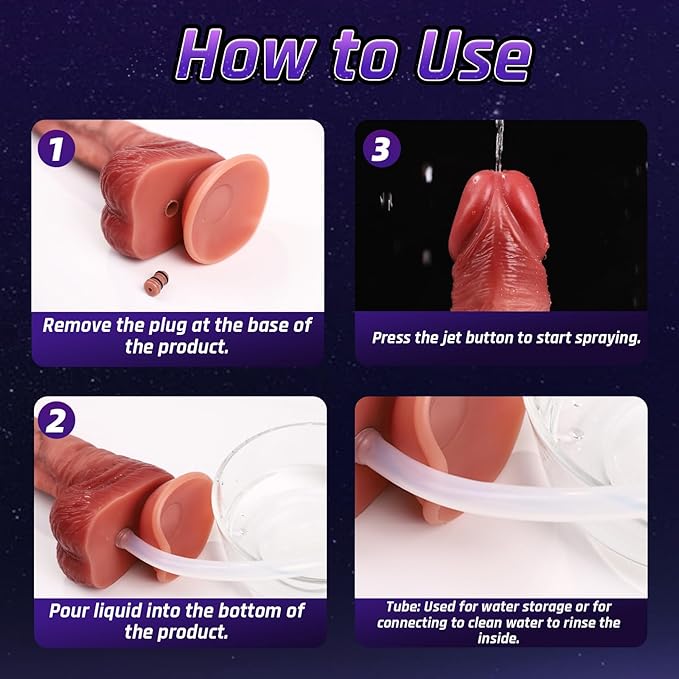 How to Use

1

Remove the plug at the base of the product.

3

Press the jet button to start spraying.

2

Pour liquid into the bottom of the product.

Tube: Used for water storage or for connecting to clean water to rinse the inside.