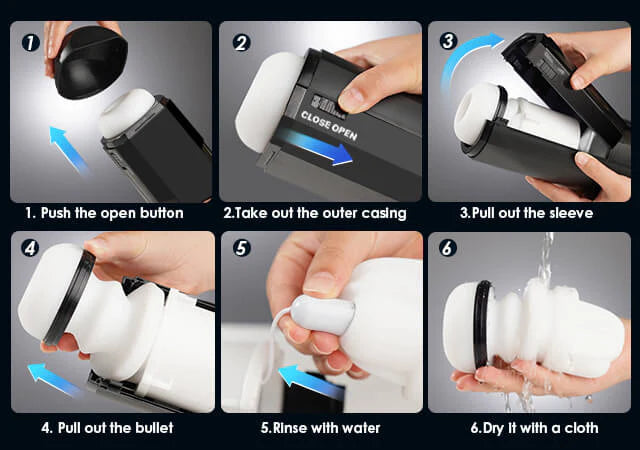 1

1. Push the open button

2

CLOSE OPEN

2.Take out the outer casing

3

3.Pull out the sleeve

4

4. Pull out the bullet

5

5.Rinse with water

6

6.Dry it with a cloth